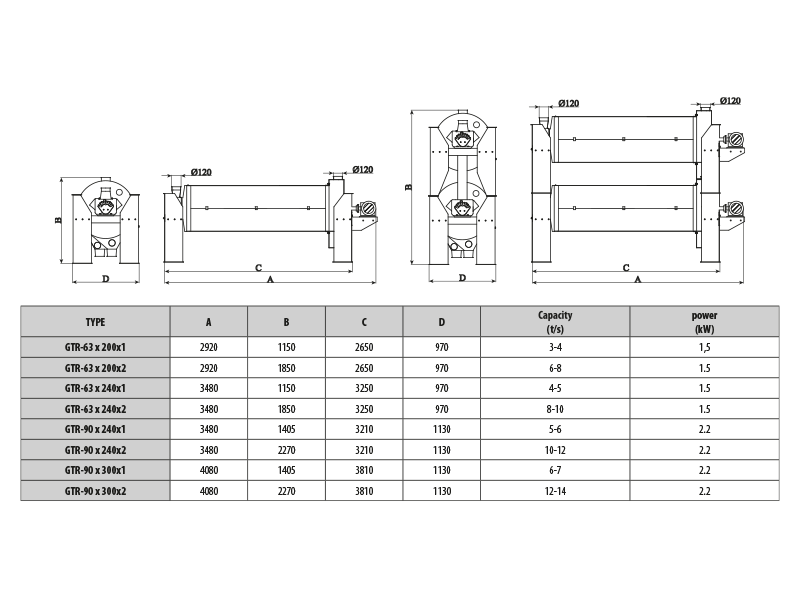 B

D

Ø120

Ø120

C

A

B

D

Ø120

Ø120

C

A

| TYPE | A | B | C | D | Capacity (t/s) | power (kW) |
|---|---|---|---|---|---|---|
| GTR-63 x 200x1 | 2920 | 1150 | 2650 | 970 | 3-4 | 1,5 |
| GTR-63 x 200x2 | 2920 | 1850 | 2650 | 970 | 6-8 | 1.5 |
| GTR-63 x 240x1 | 3480 | 1150 | 3250 | 970 | 4-5 | 1.5 |
| GTR-63 x 240x2 | 3480 | 1850 | 3250 | 970 | 8-10 | 1.5 |
| GTR-90 x 240x1 | 3480 | 1405 | 3210 | 1130 | 5-6 | 2.2 |
| GTR-90 x 240x2 | 3480 | 2270 | 3210 | 1130 | 10-12 | 2.2 |
| GTR-90 x 300x1 | 4080 | 1405 | 3810 | 1130 | 6-7 | 2.2 |
| GTR-90 x 300x2 | 4080 | 2270 | 3810 | 1130 | 12-14 | 2.2 |